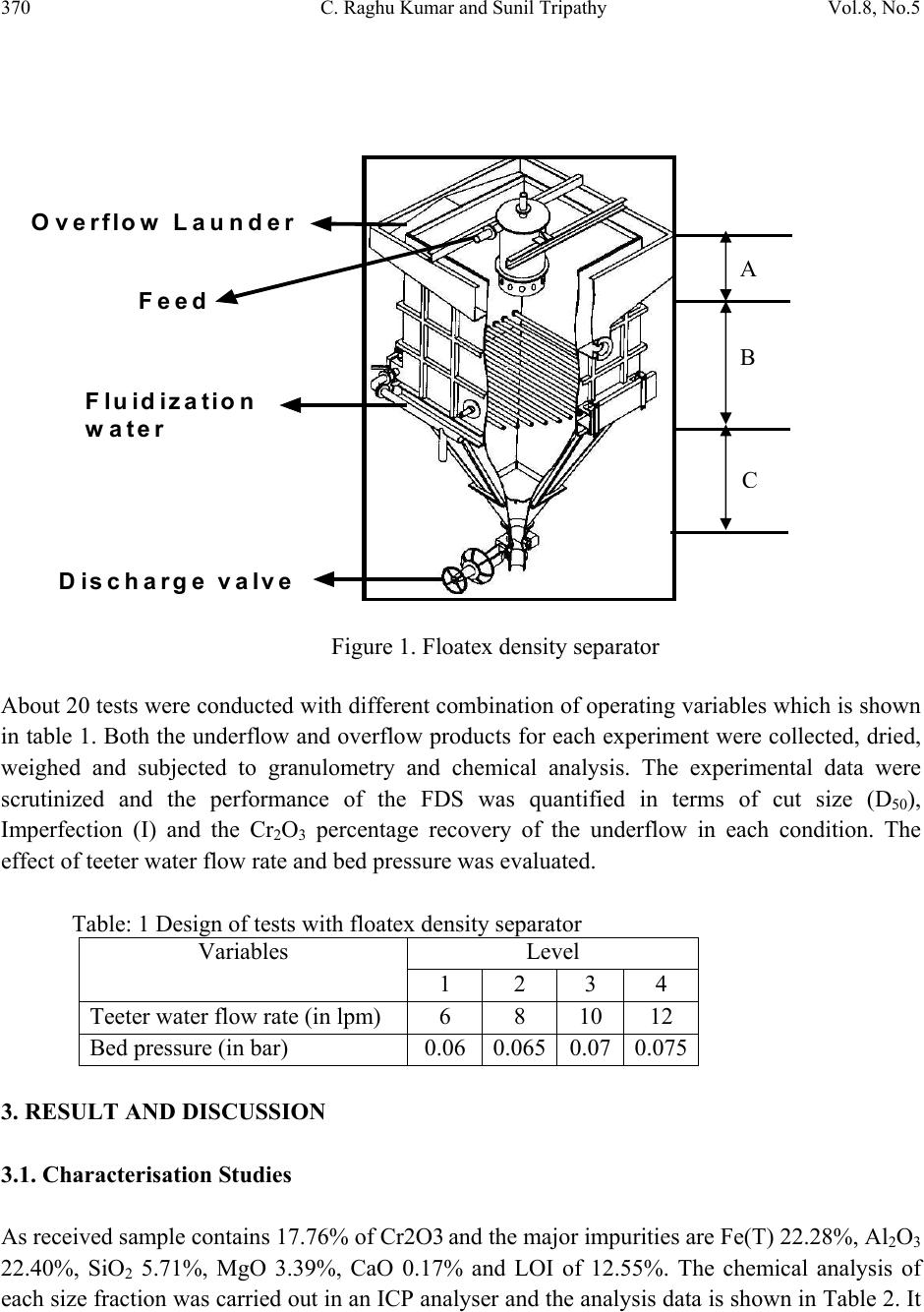 370 C. Raghu Kumar and Sunil Tripathy Vol.8, No.5

Overflow Launder

Feed

Fluidization water

Discharge valve

A

B

C

Figure 1. Floatex density separator

About 20 tests were conducted with different combination of operating variables which is shown in table 1. Both the underflow and overflow products for each experiment were collected, dried, weighed and subjected to granulometry and chemical analysis. The experimental data were scrutinized and the performance of the FDS was quantified in terms of cut size ($D_{50}$), Imperfection (I) and the $Cr_2O_3$ percentage recovery of the underflow in each condition. The effect of teeter water flow rate and bed pressure was evaluated.

Table: 1 Design of tests with floatex density separator

| Variables | Level | | | |
|---|---|---|---|---|
| | 1 | 2 | 3 | 4 |
| Teeter water flow rate (in lpm) | 6 | 8 | 10 | 12 |
| Bed pressure (in bar) | 0.06 | 0.065 | 0.07 | 0.075 |

3. RESULT AND DISCUSSION

3.1. Characterisation Studies

As received sample contains 17.76% of Cr2O3 and the major impurities are Fe(T) 22.28%, $Al_2O_3$ 22.40%, $SiO_2$ 5.71%, MgO 3.39%, CaO 0.17% and LOI of 12.55%. The chemical analysis of each size fraction was carried out in an ICP analyser and the analysis data is shown in Table 2. It