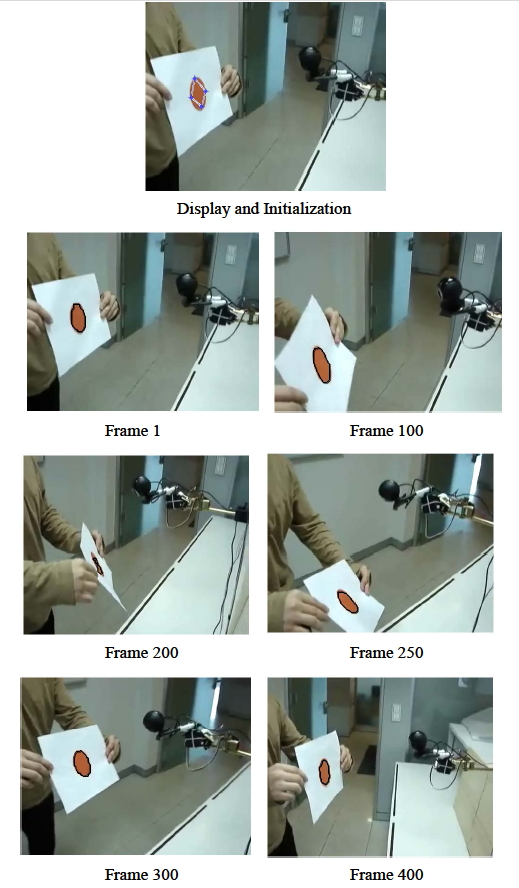 Display and Initialization

Frame 1

Frame 100

Frame 200

Frame 250

Frame 300

Frame 400