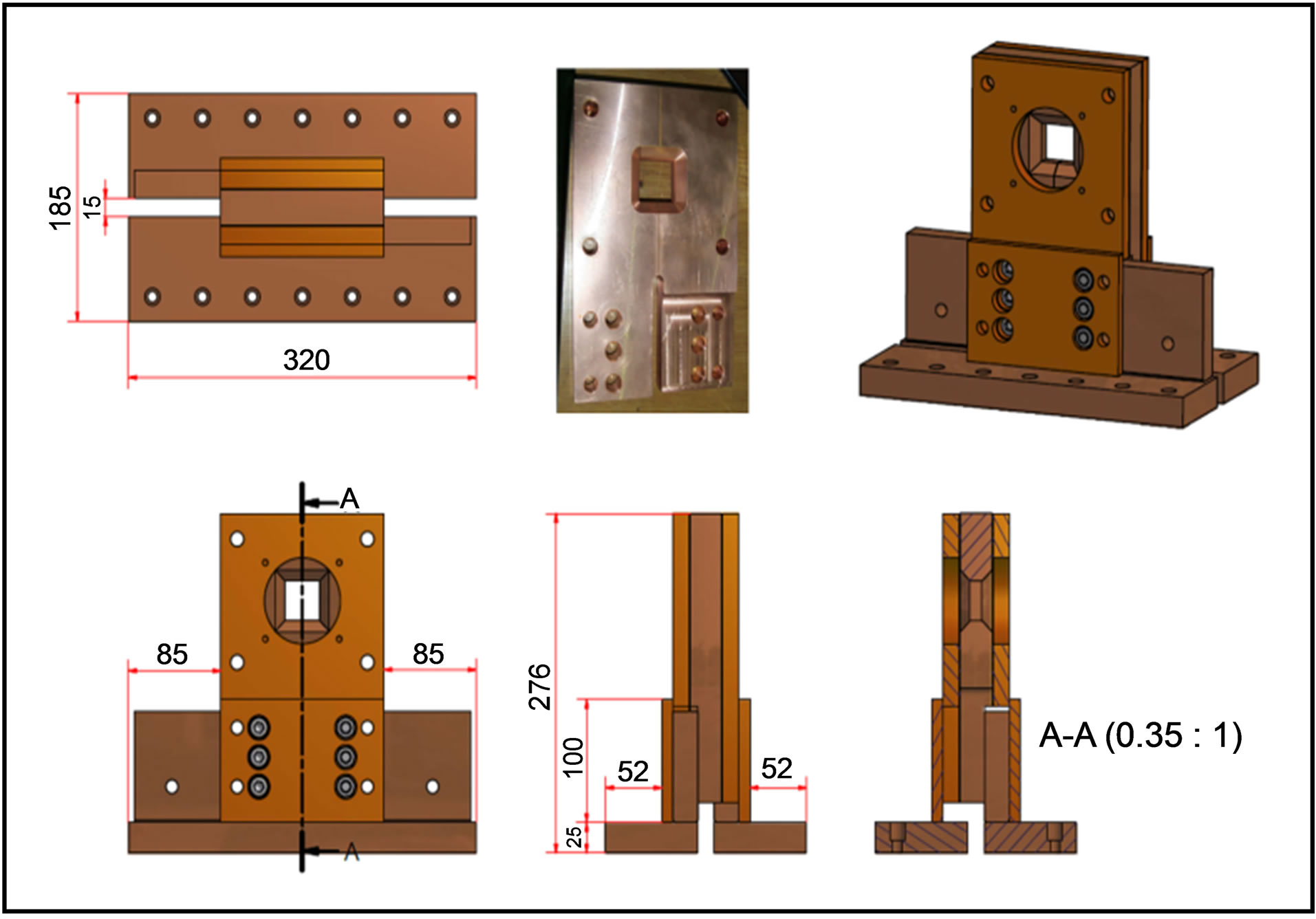 185
15
320
A
85
85
A
276
100
52
52
25
A-A (0.35 : 1)